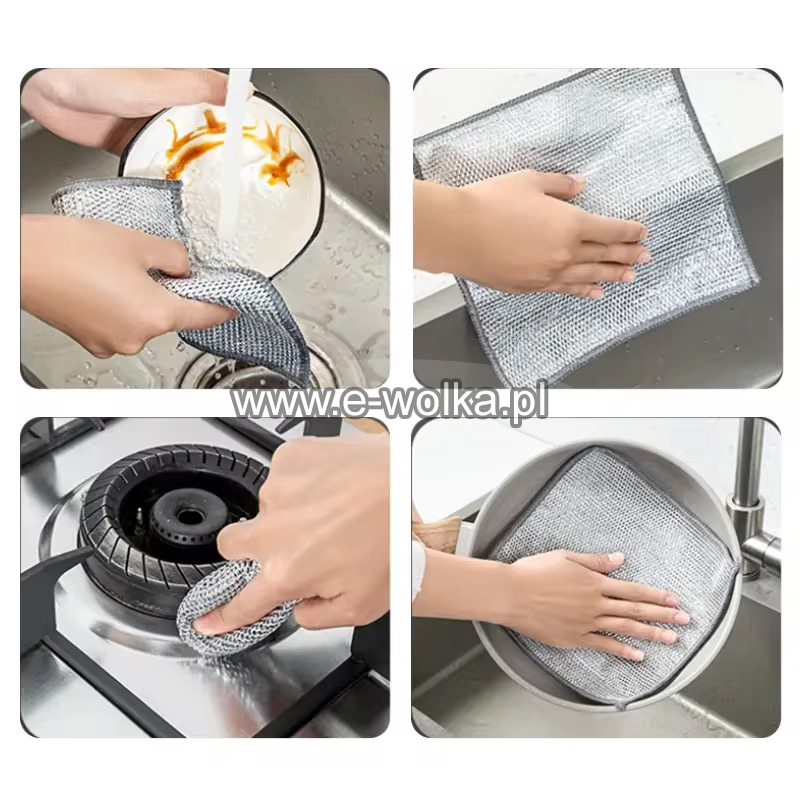 www.e-wolka.pl